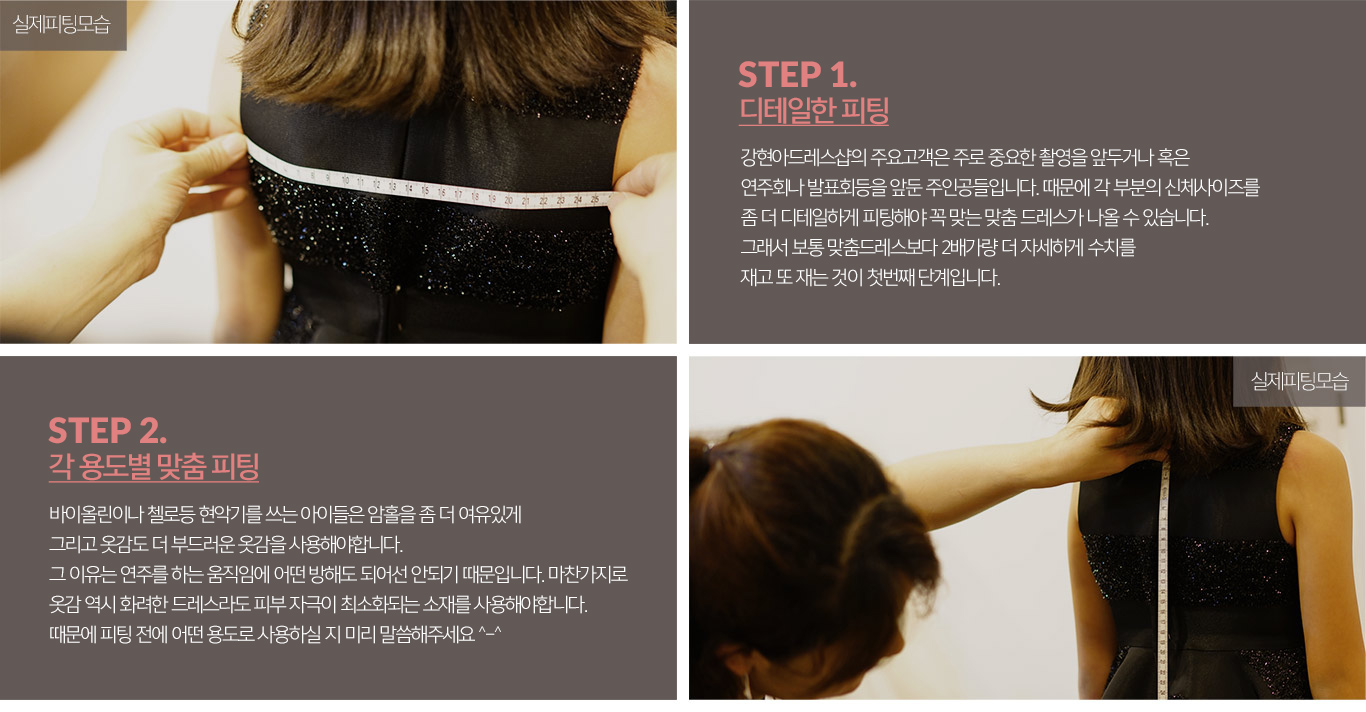 실제피팅모습

STEP 1.
디테일한 피팅

강현아드레스샵의 주요고객은 주로 중요한 촬영을 앞두거나 혹은 연주회나 발표회등을 앞둔 주인공들입니다. 때문에 각 부분의 신체사이즈를 좀 더 디테일하게 피팅해야 꼭 맞는 맞춤 드레스가 나올 수 있습니다. 그래서 보통 맞춤드레스보다 2배가량 더 자세하게 수치를 재고 또 재는 것이 첫번째 단계입니다.

STEP 2.
각 용도별 맞춤 피팅

바이올린이나 첼로등 현악기를 쓰는 아이들은 암홀을 좀 더 여유있게 그리고 옷감도 더 부드러운 옷감을 사용해야합니다.
그 이유는 연주를 하는 움직임에 어떤 방해도 되어선 안되기 때문입니다. 마찬가지로 옷감 역시 화려한 드레스라도 피부 자극이 최소화되는 소재를 사용해야합니다.
때문에 피팅 전에 어떤 용도로 사용하실 지 미리 말씀해주세요 ^-^

실제피팅모습