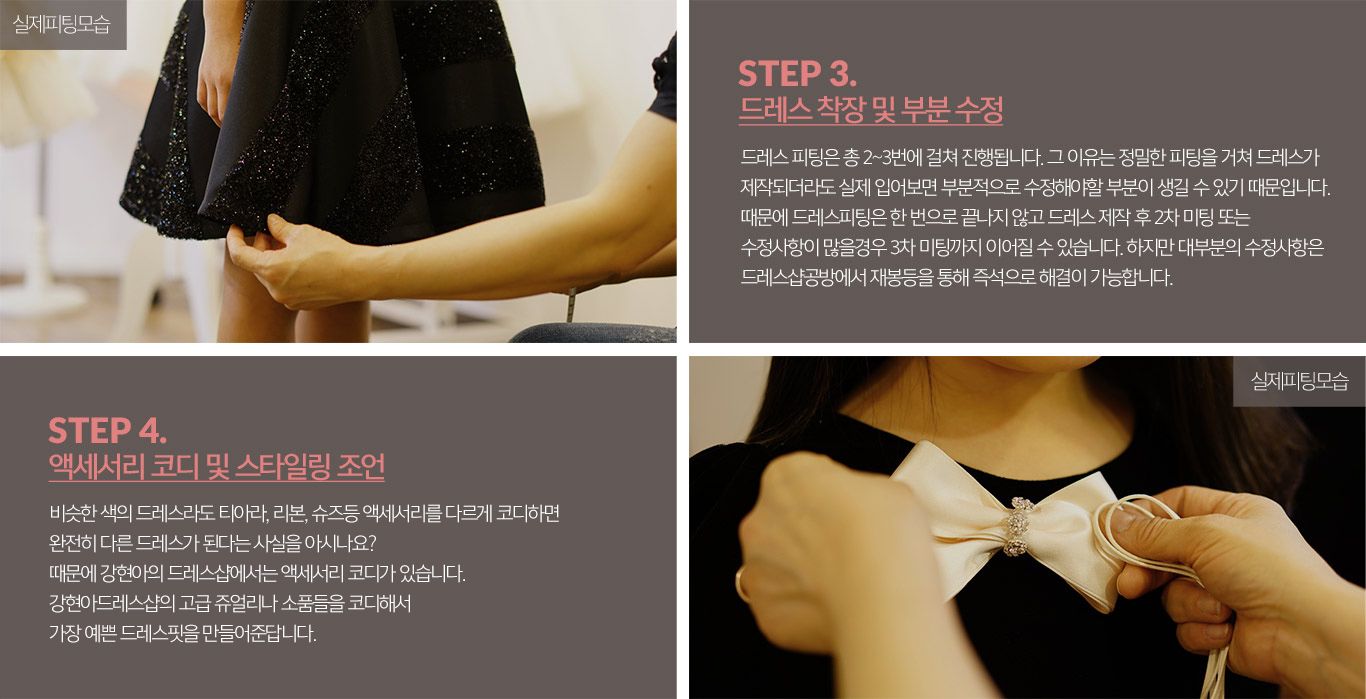 실제피팅모습

STEP 3.
드레스 착장 및 부분 수정

드레스 피팅은 총 2~3번에 걸쳐 진행됩니다. 그 이유는 정밀한 피팅을 거쳐 드레스가 제작되더라도 실제 입어보면 부분적으로 수정해야할 부분이 생길 수 있기 때문입니다. 때문에 드레스피팅은 한 번으로 끝나지 않고 드레스 제작 후 2차 미팅 또는 수정사항이 많을경우 3차 미팅까지 이어질 수 있습니다. 하지만 대부분의 수정사항은 드레스샵공방에서 재봉등을 통해 즉석으로 해결이 가능합니다.

STEP 4.
액세서리 코디 및 스타일링 조언

비슷한 색의 드레스라도 티아라, 리본, 슈즈등 액세서리를 다르게 코디하면 완전히 다른 드레스가 된다는 사실을 아시나요?
때문에 강현아의 드레스샵에서는 액세서리 코디가 있습니다.
강현아드레스샵의 고급 쥬얼리나 소품들을 코디해서
가장 예쁜 드레스핏을 만들어준답니다.

실제피팅모습